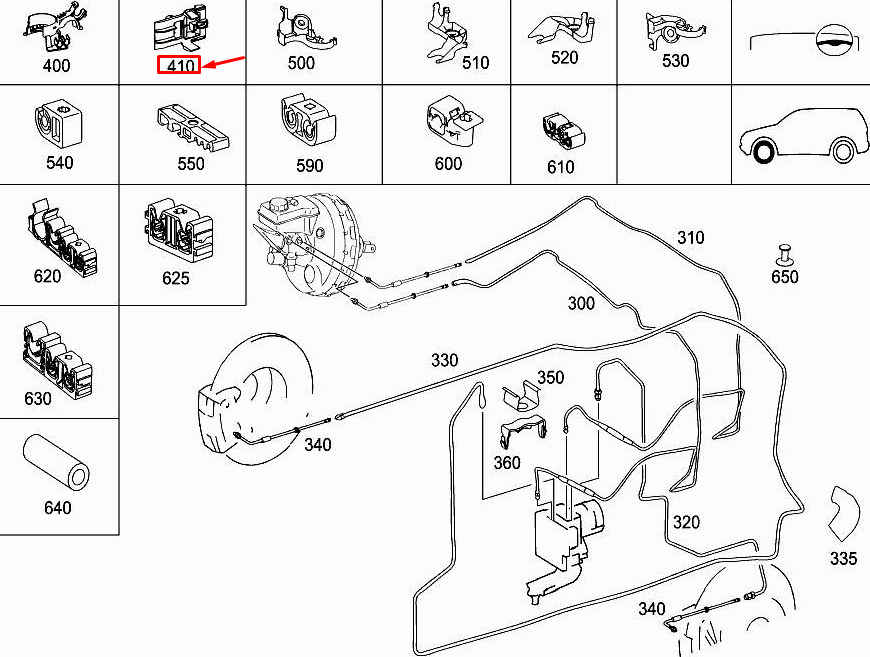 400
410
500
510
520
530
540
550
590
600
610
620
625
630
640
310
650
300
330
350
340
360
320
335
340