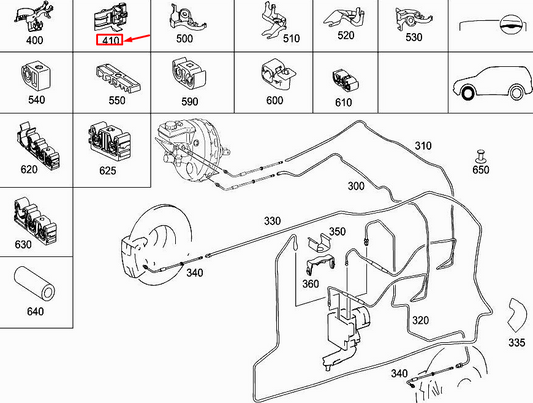 400
410
500
510
520
530
540
550
590
600
610
620
625
630
640
310
650
300
330
350
340
360
320
335
340