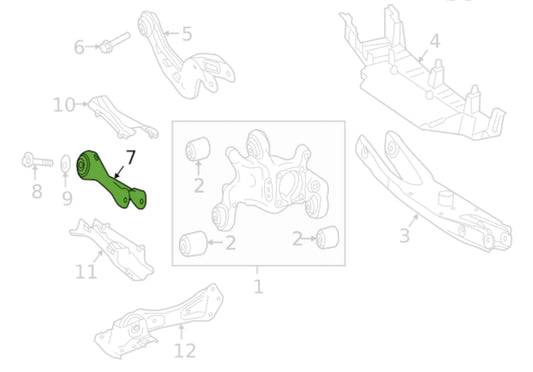 6
5
4
10
7
8
9
2
2
2
3
11
1
12