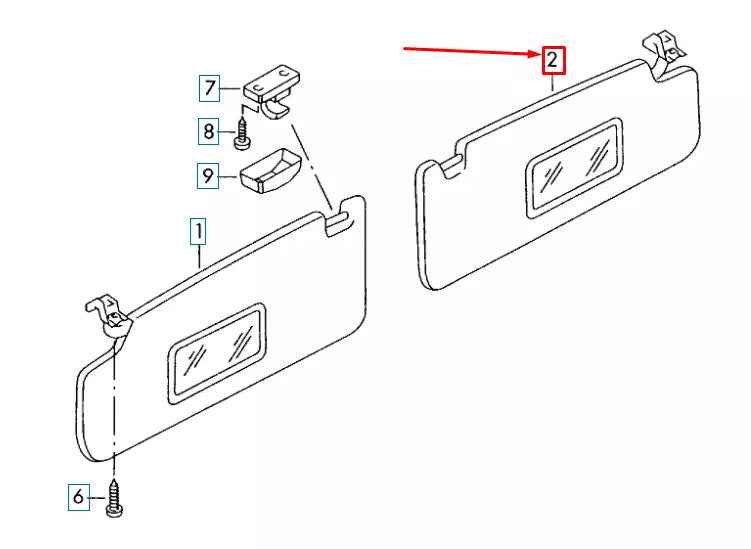 2
7
8
9
1
6