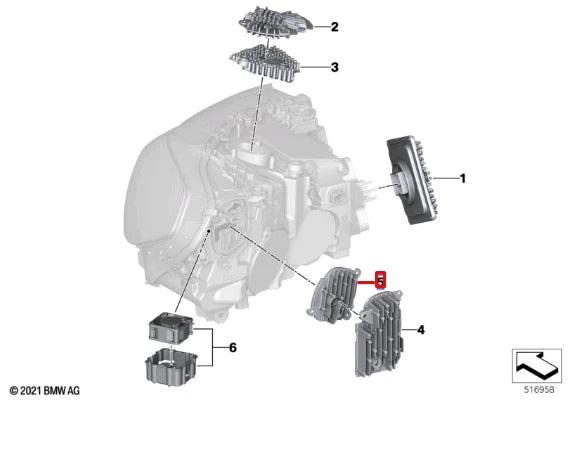 2
3
1
5
4
6
© 2021 BMW AG
516958