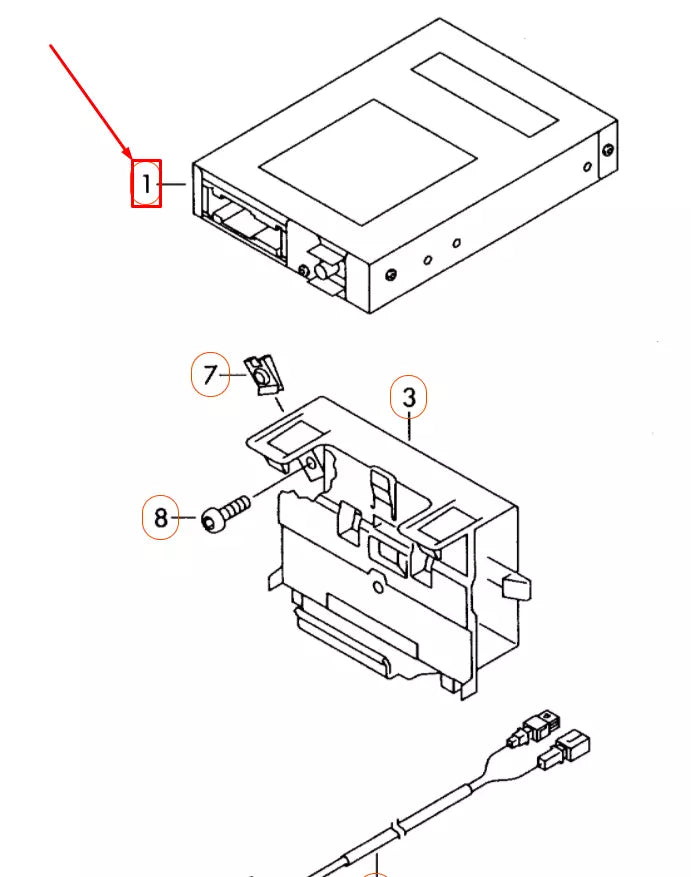 1
7
3
8