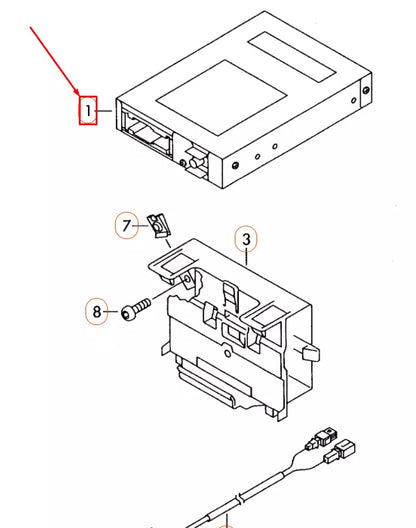 1

7

3

8