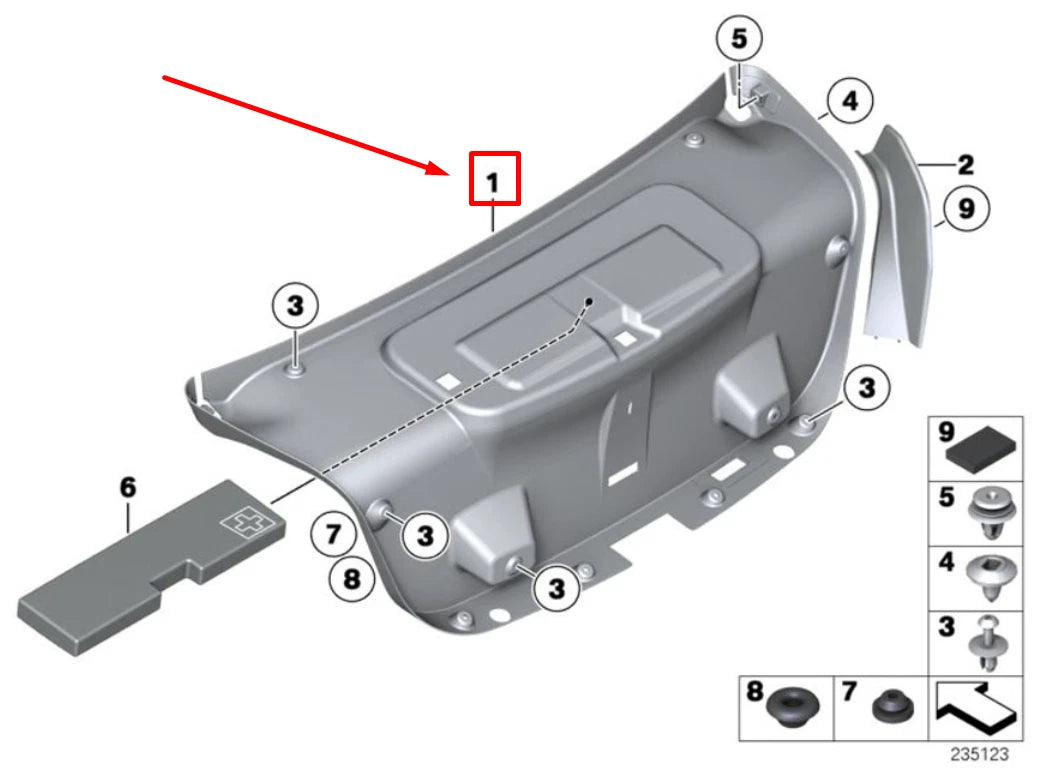 5
4
1
2
9
3
3
6
7
3
8
3
9
5
4
3
8
7
235123