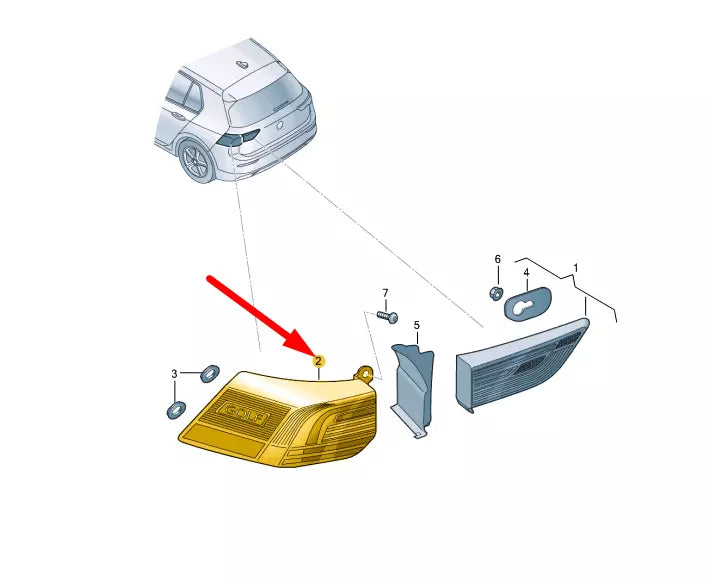 6
4
1
7
5
2
3
GOLF