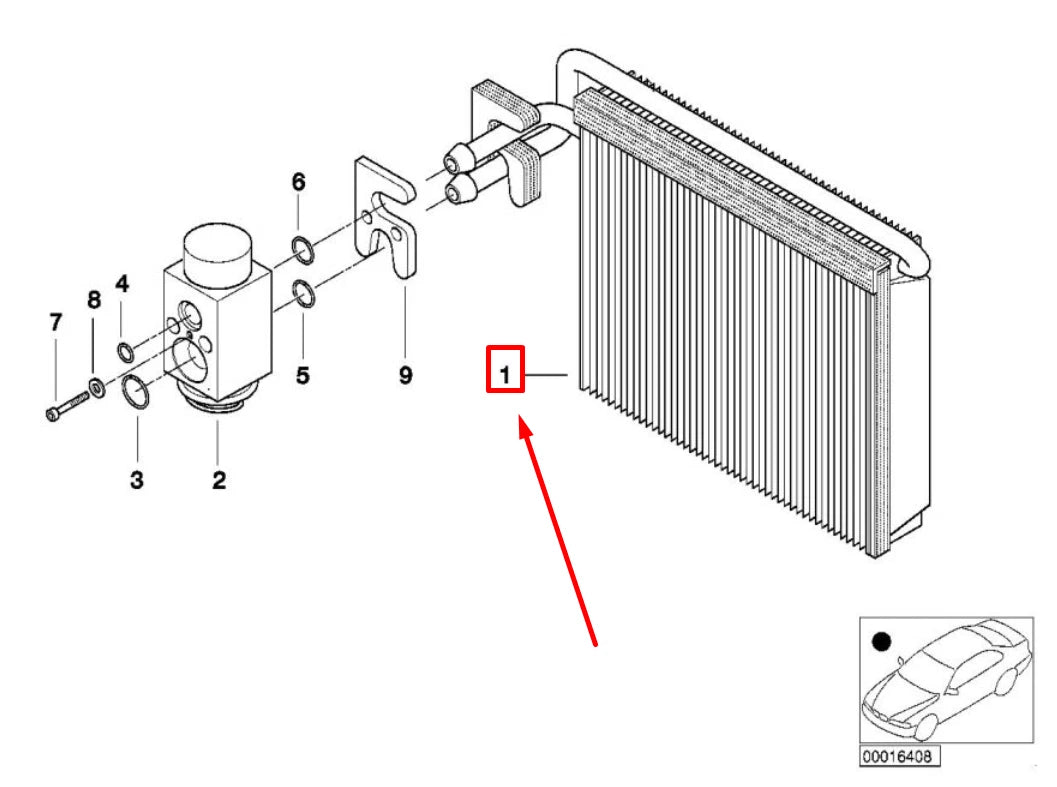 6
4
8
7
5
9
1
3
2
00016408