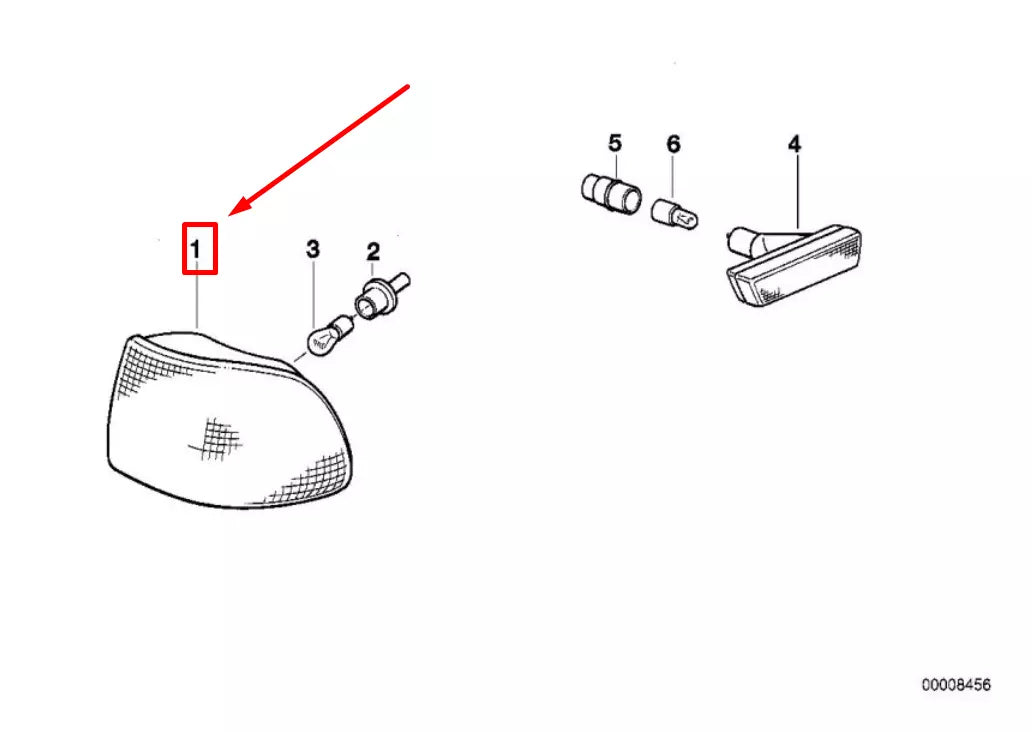 5
6
4
1
3
2
00008456