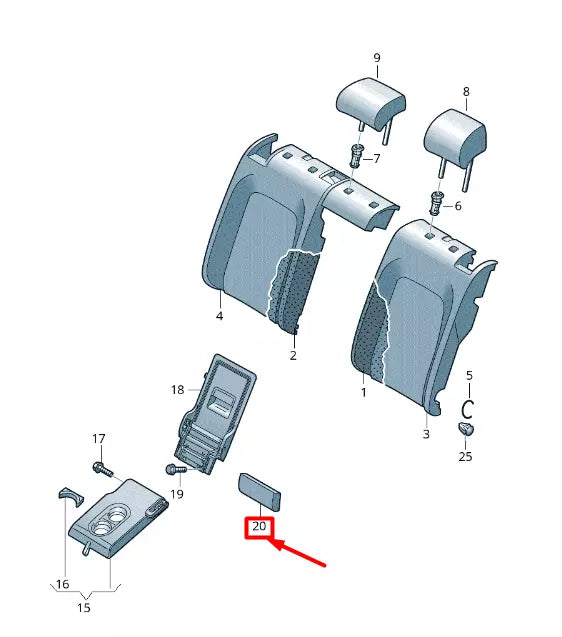 9
8
7
6
4
2
1
3
5
25
18
17
19
20
16
15