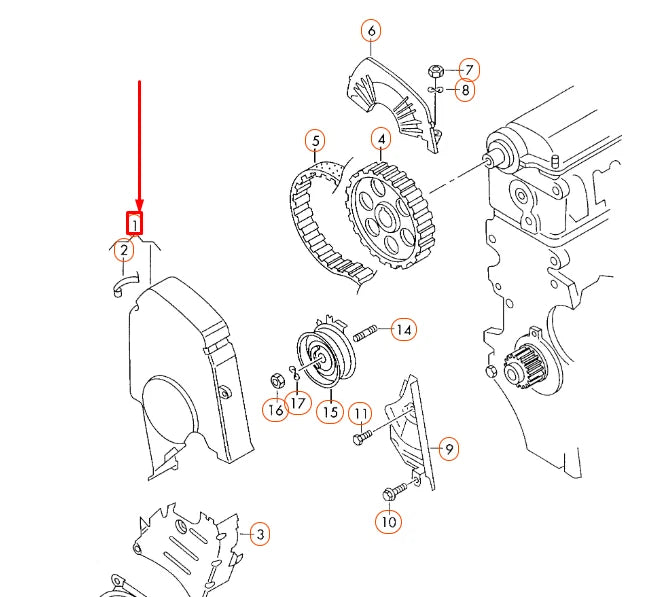 6
7
8
5
4
1
2
14
16
17
15
11
9
10
3