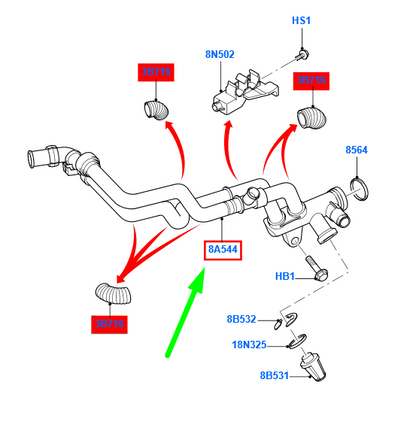 HS1
8N502
3B716
3B716
8564
8A544
HB1
3B716
8B532
18N325
8B531