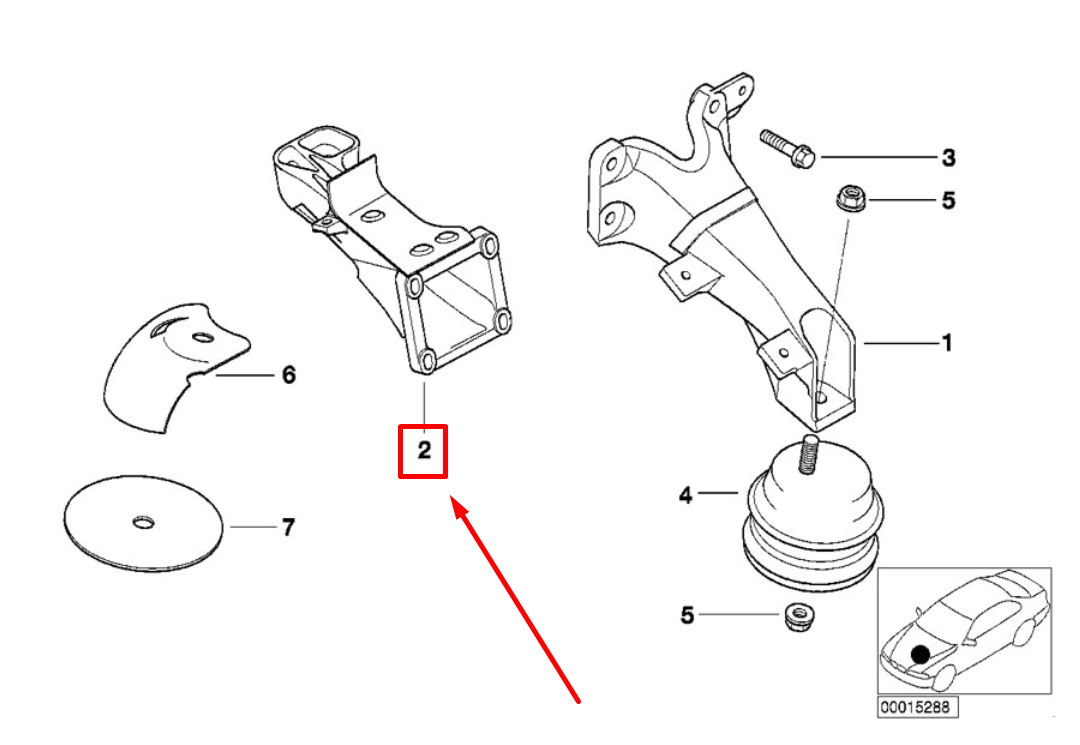 3
5
1
6
2
4
7
5
00015288