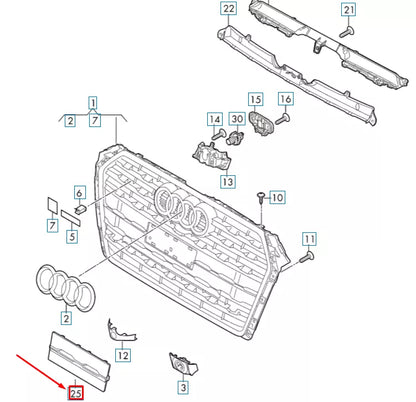 22
21
1
2
7
15
16
14
30
13
6
10
7
5
11
2
12
3
25