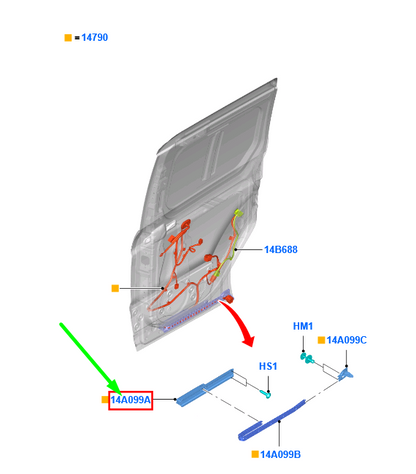 = 14790

14B688

HM1

14A099C

HS1

14A099A

14A099B