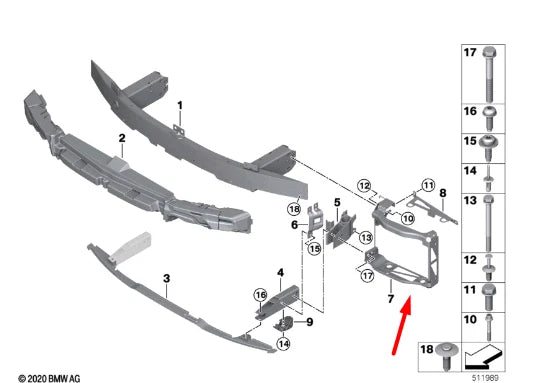 1
2
3
4
5
6
7
8
9
10
11
12
13
14
15
16
17
18

17
16
15
14
13
12
11
10
18

© 2020 BMW AG
511989