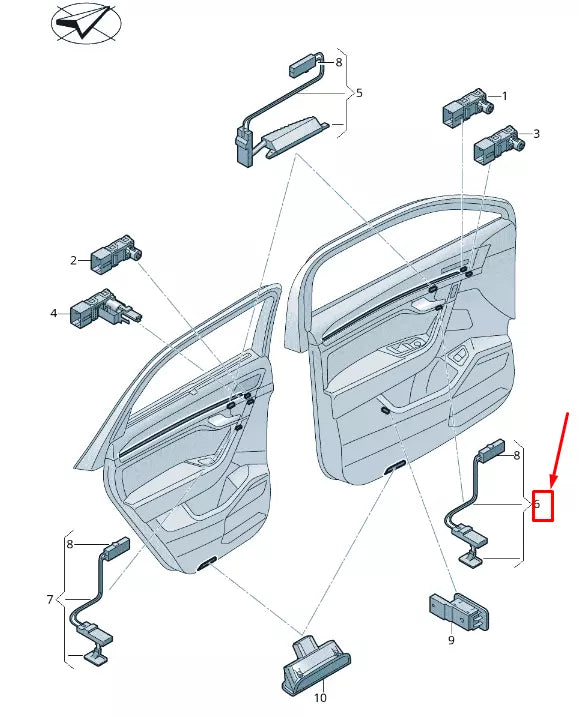 8
5
1
3
2
4
8
6
8
7
9
10