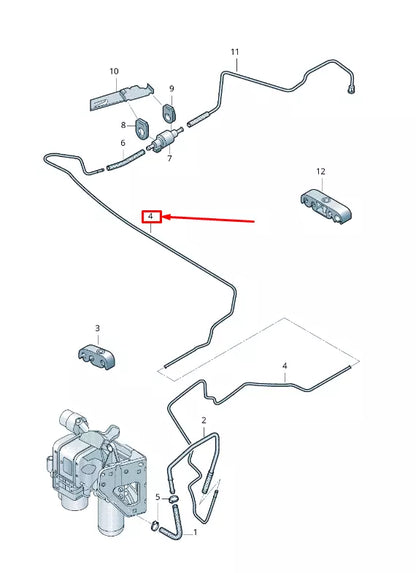 11
10
9
8
6
7
12
4
3
4
2
5
1