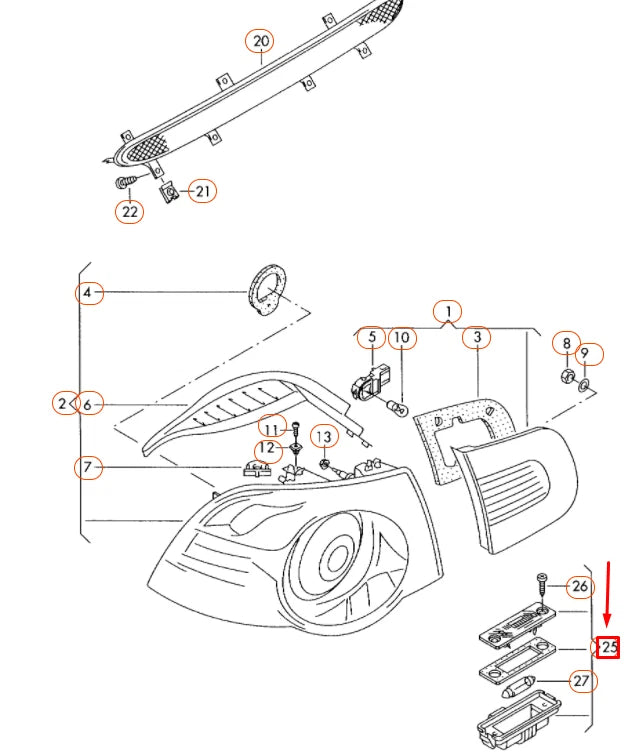 20
21
22
4
1
5
10
3
8
9
2
6
11
12
13
7
26
25
27