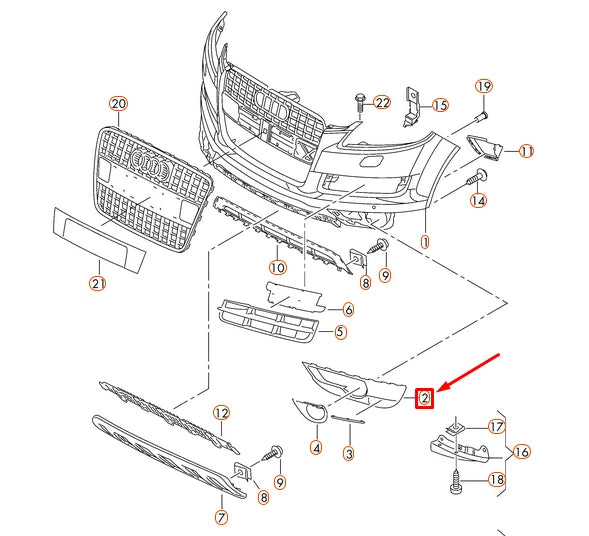 20
22
15
19
11
14
1
21
10
8
9
6
5
2
12
4
3
17
16
18
9
8
7