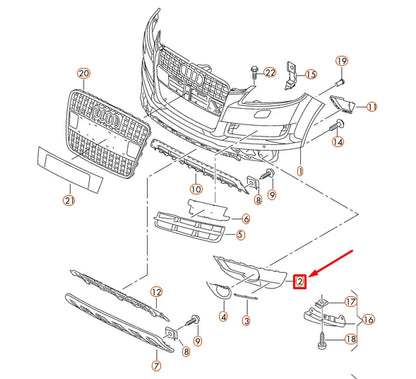 20
22
15
19
11
14
1
21
10
8
9
6
5
2
12
4
3
17
16
18
9
8
7