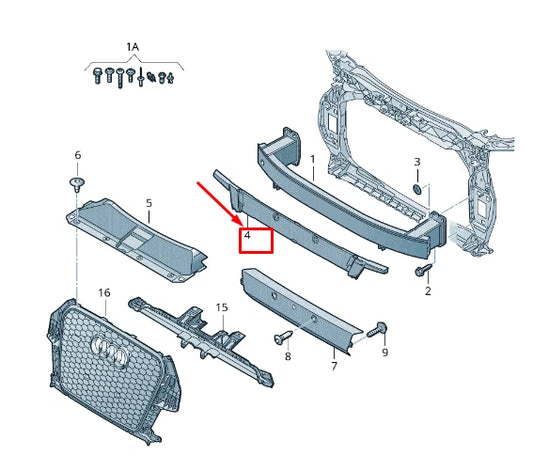 1A
6
5
1
3
4
2
16
15
8
7
9