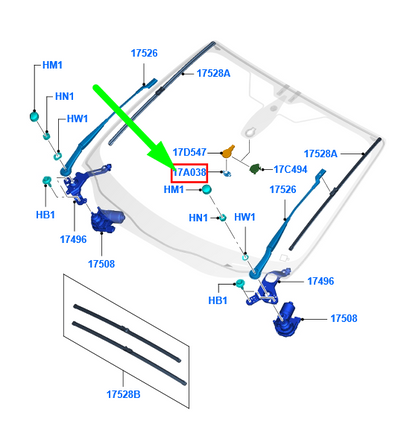 17526
HM1
17528A
HN1
HW1
17D547
17528A
17A038
17C494
HM1
17526
HB1
HN1
HW1
17496
17508
17496
HB1
17508
17528B