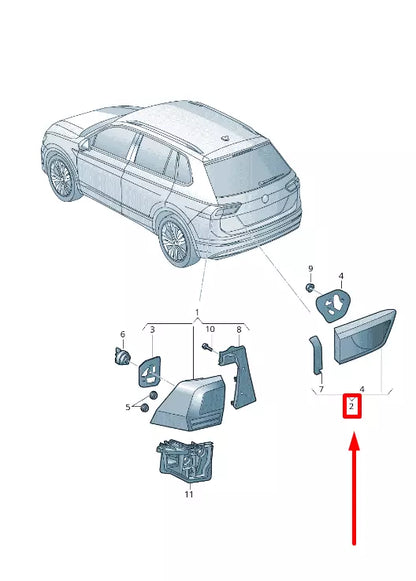 9
4
1
6
3
10
8
5
7
4
2
11