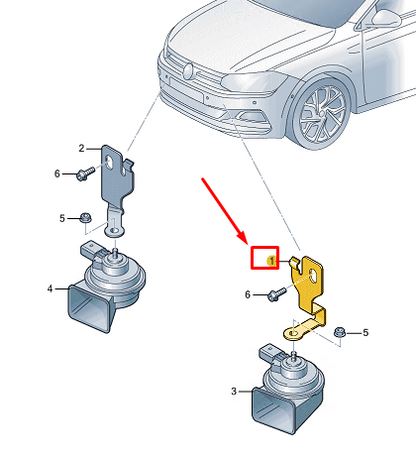 2
6
5
4
1
6
5
3