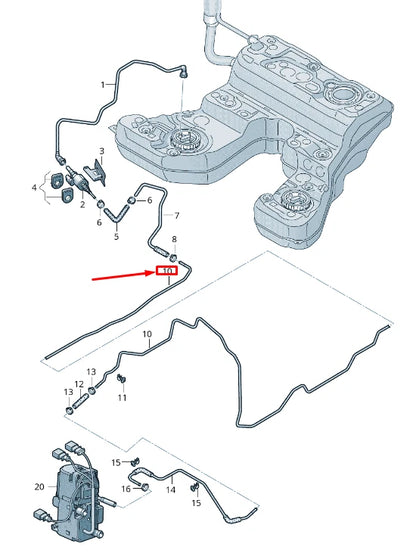 1
3
4
2
6
6
5
7
8
10
10
13
13
12
11
15
20
16
14
15