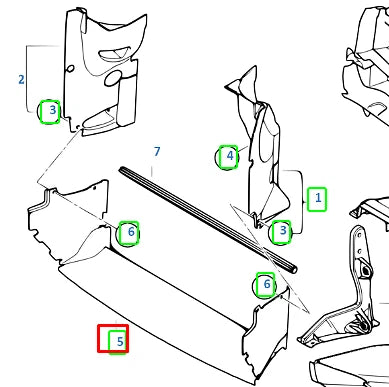 2
3
7
4
1
6
3
6
5