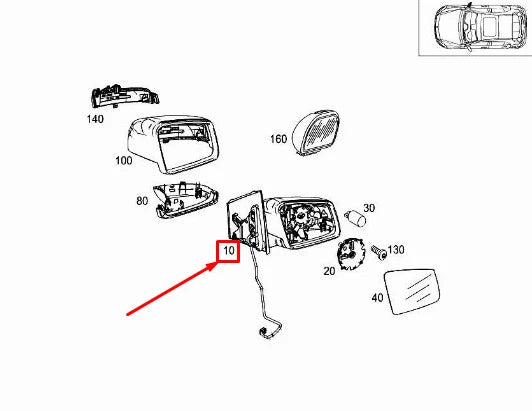 140
100
160
80
30
10
130
20
40