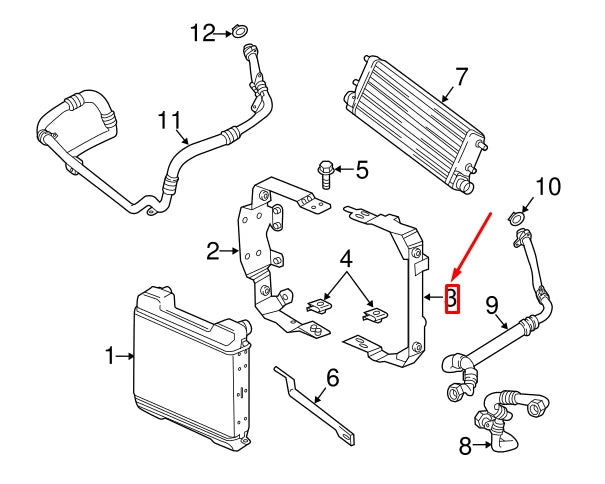 12
7
11
5
10
2
4
3
9
1
6
8