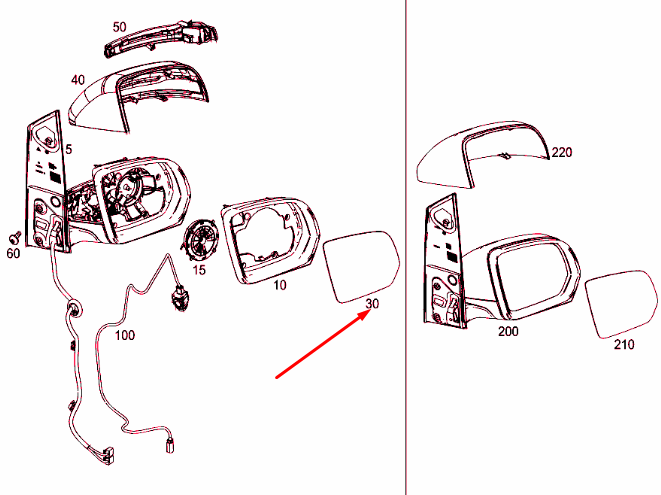 50

40

5

60

15

10

30

100

220

200

210