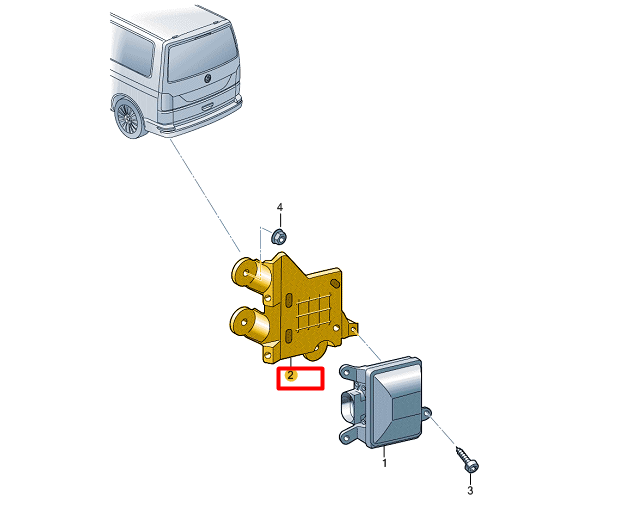 4

2

1

3