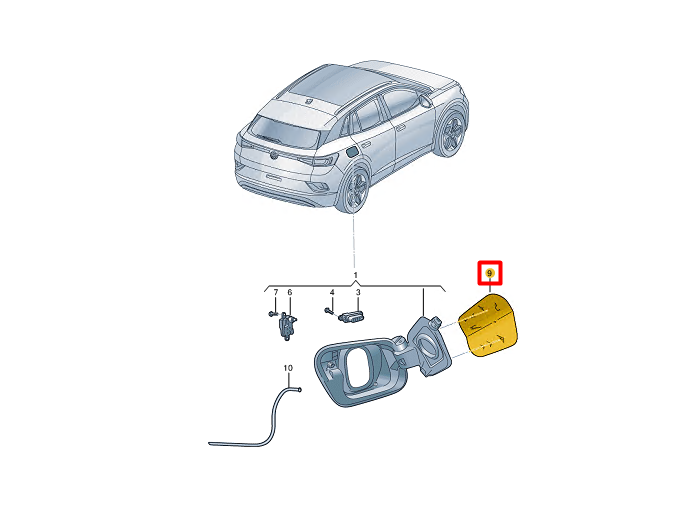 1
7
6
4
3
9
10