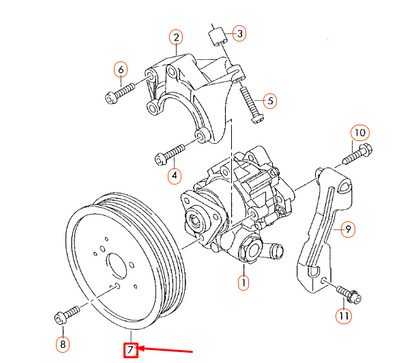 2
3
6
5
10
4
9
1
11
8
7