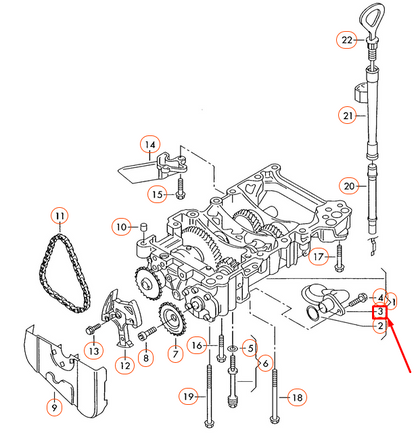 22
21
14
20
15
11
10
17
4
1
3
2
13
12
8
7
16
5
6
9
19
18