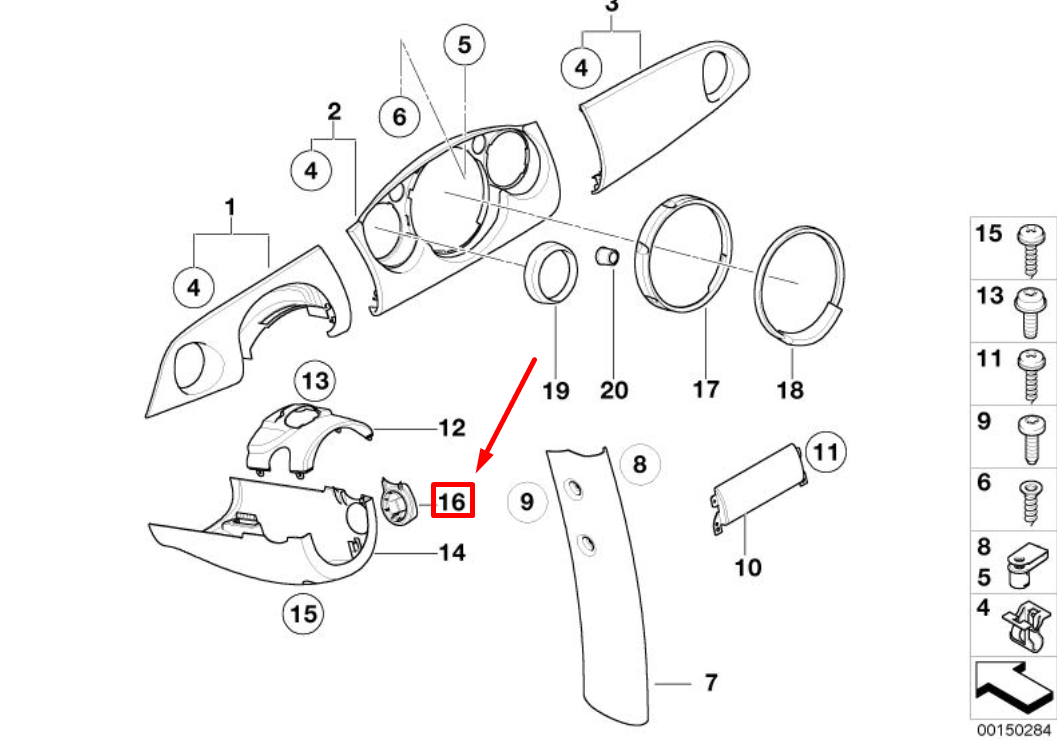 3
4
5
6
2
4
1
4
19
20
17
18
13
12
16
14
15
9
8
11
10
7
15
13
11
9
6
8
5
4
00150284