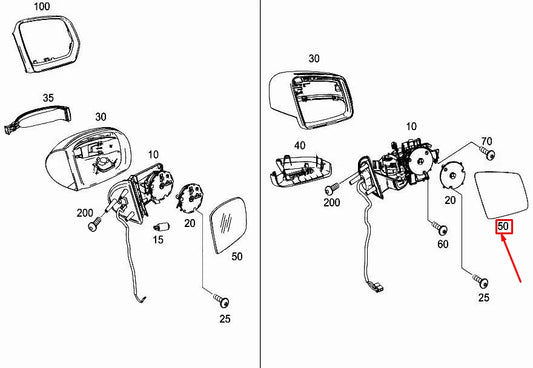 100

35

30

10

200

15

20

50

25

30

10

40

70

200

20

60

50

25