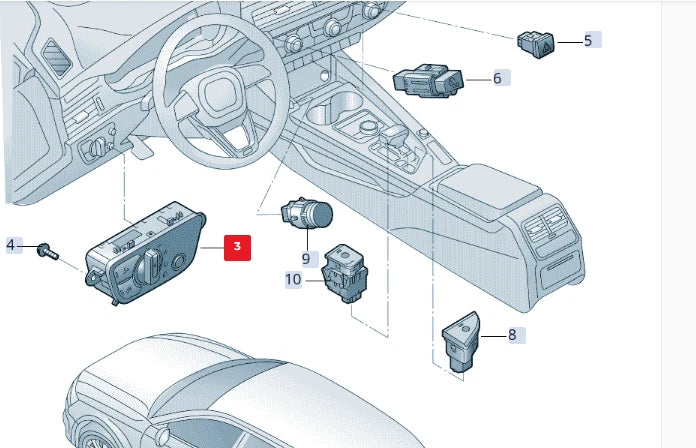 5
6
4
3
9
10
8