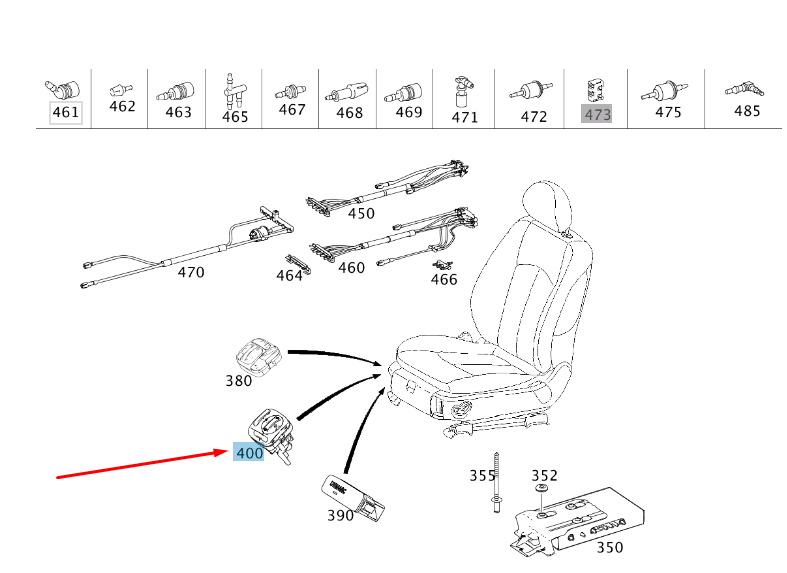 461 462 463 465 467 468 469 471 472 473 475 485

450
470
464
460
466
380
400
390
355
352
350