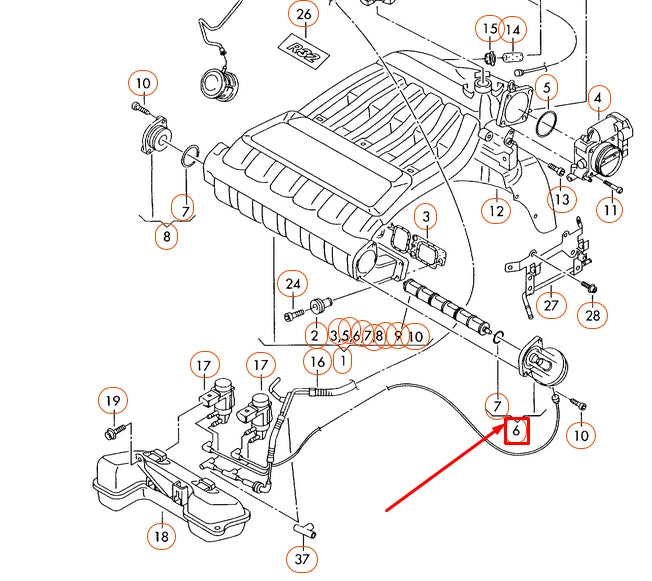 26
R32
15
14
10
5
4
7
8
12
13
11
3
24
27
28
2
3
5
6
7
8
9
10
1
17
17
16
19
7
6
10
18
37