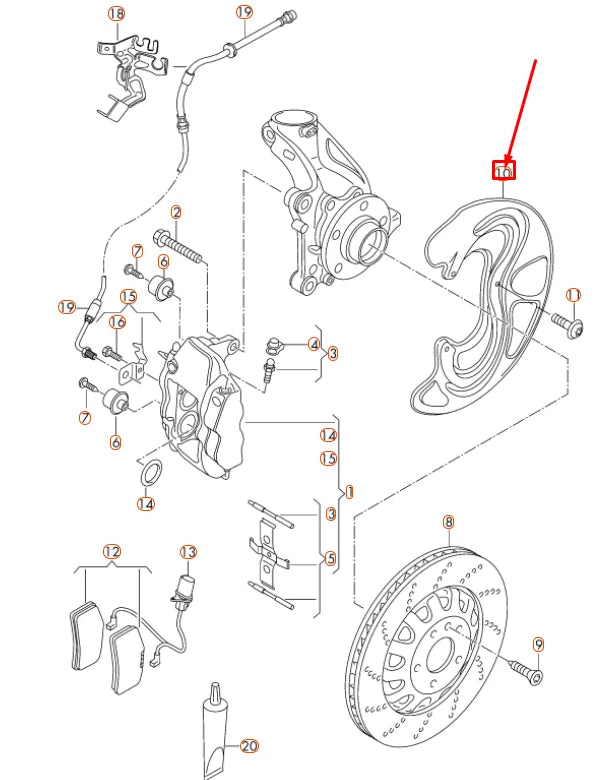 18
19
10
2
7
6
11
19
15
16
4
3
7
6
14
15
1
14
3
5
8
12
13
9
20