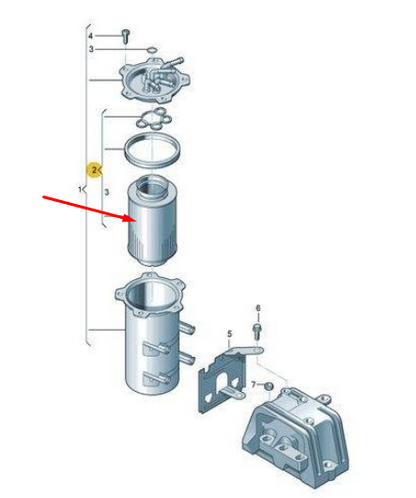 4
3
2
1
3
6
5
7