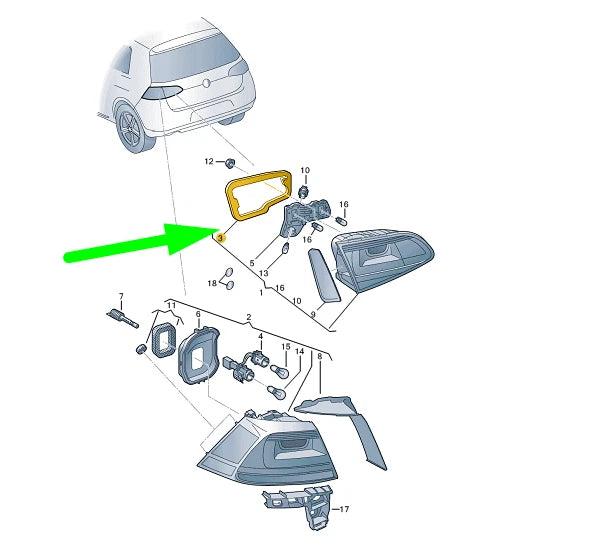 12
10
16
3
16
5
13
18
1
16
10
9
7
11
6
2
4
15
14
8
17