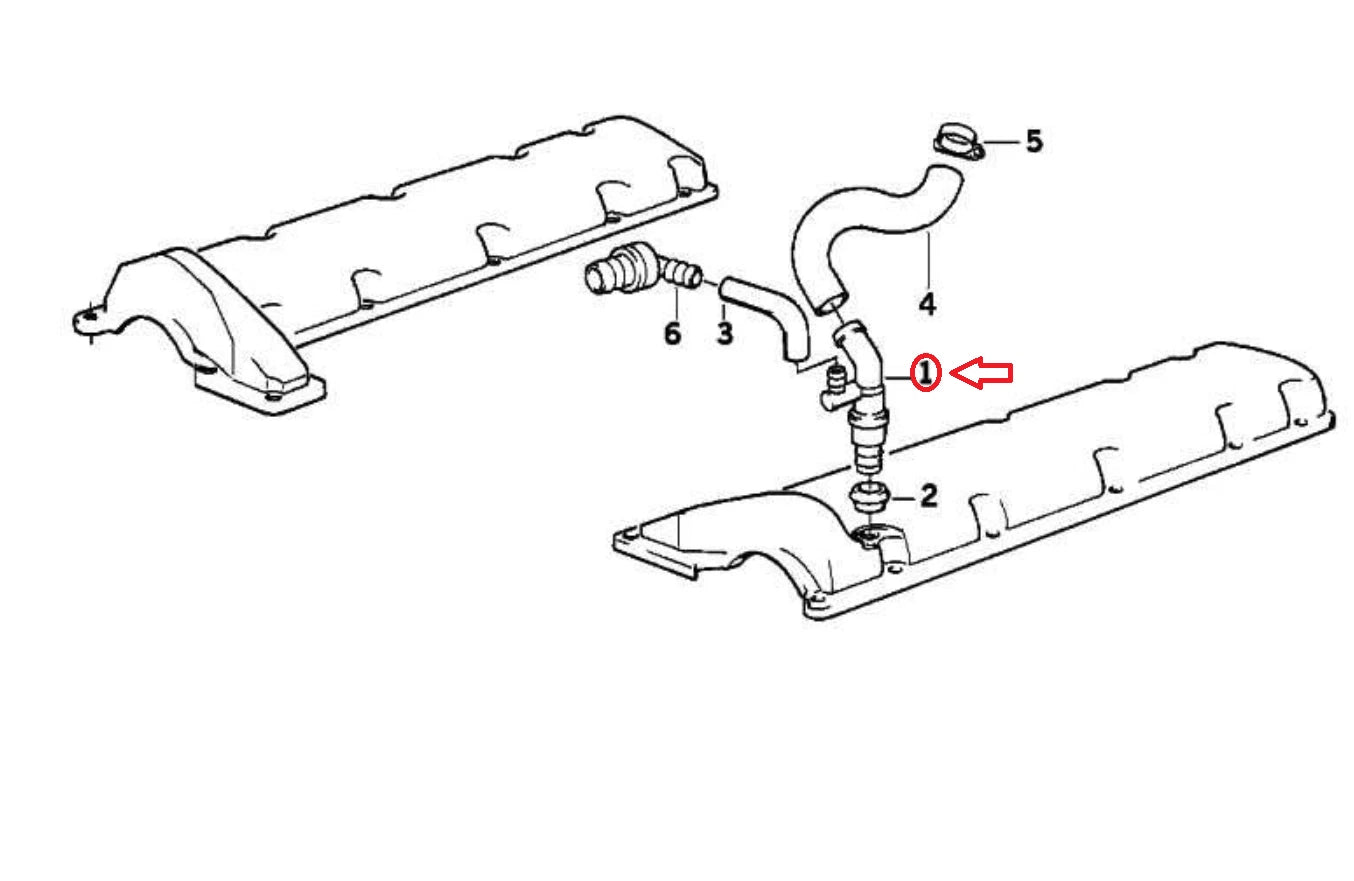 5
4
6
3
1
2