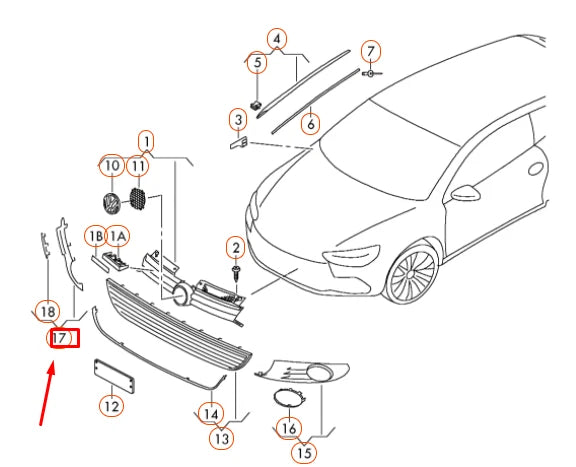 4
5
7
3
6
1
10
11
1B
1A
2
18
17
12
14
13
16
15