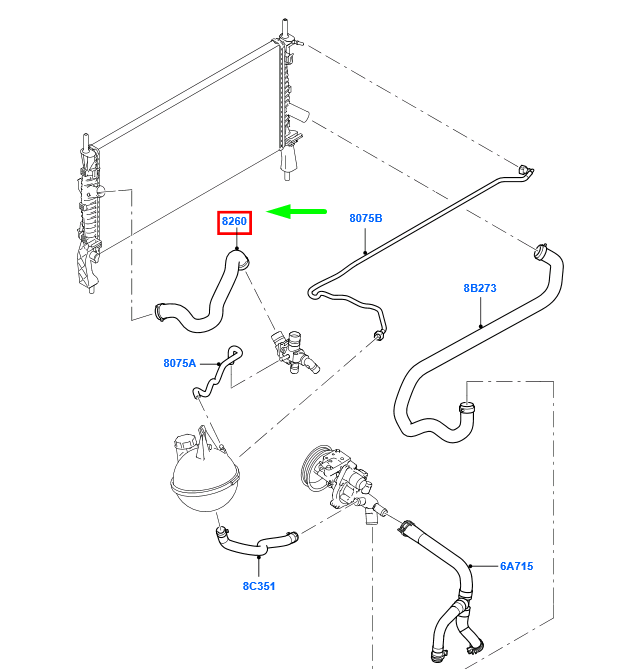 8260

8075B

8B273

8075A

8C351

6A715