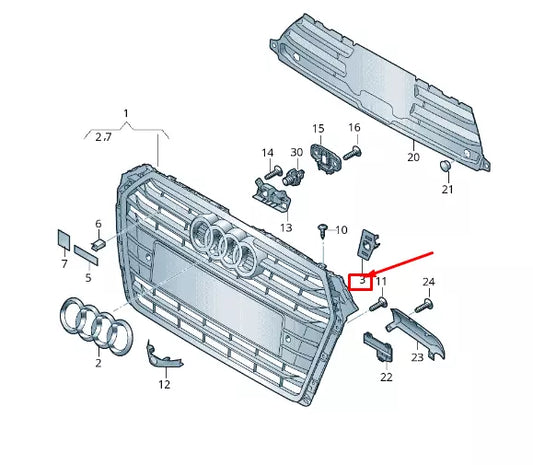 1
2.7
15
16
14
30
20
21
13
6
10
7
5
3
11
24
2
12
23
22