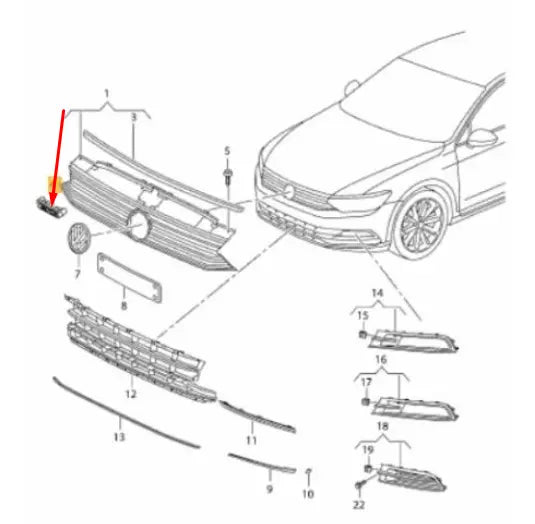 1
3
5
7
8
12
13
11
9
10
14
15
16
17
18
19
22