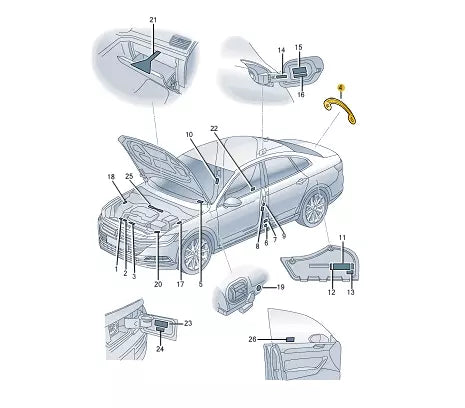 21
14
15
16
4
10
22
18
25
1
2
3
20
17
5
8
6
7
9
11
12
13
19
23
24
26